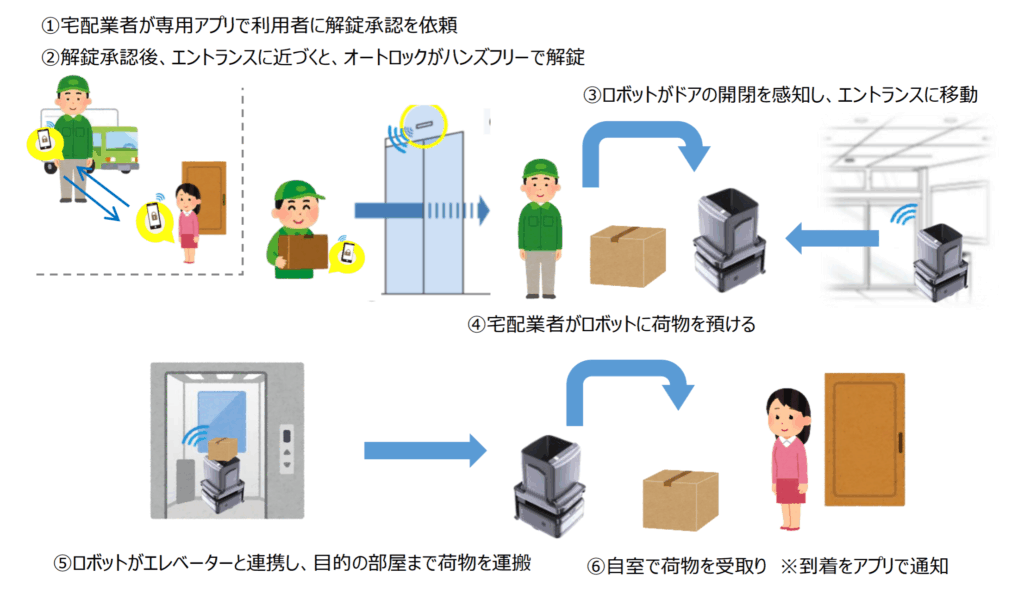 ①宅配業者が専用アプリで利用者に解錠承認を依頼
②解錠承認後、エントランスに近づくと、オートロックがハンズフリーで解錠

③ロボットがドアの開閉を感知し、エントランスに移動

④宅配業者がロボットに荷物を預ける

⑤ロボットがエレベーターと連携し、目的の部屋まで荷物を運搬

⑥自室で荷物を受取り ※到着をアプリで通知